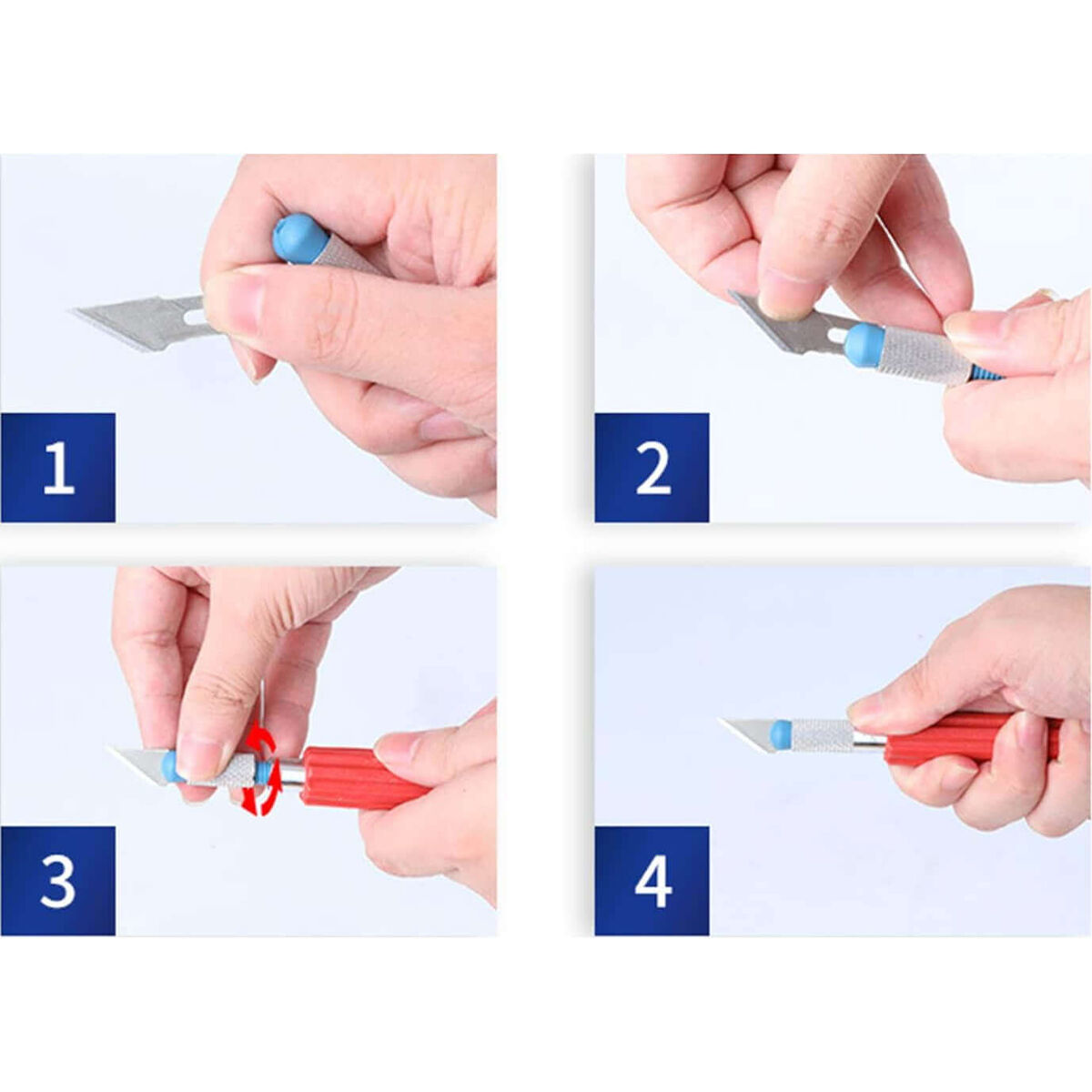 1

2

3

4